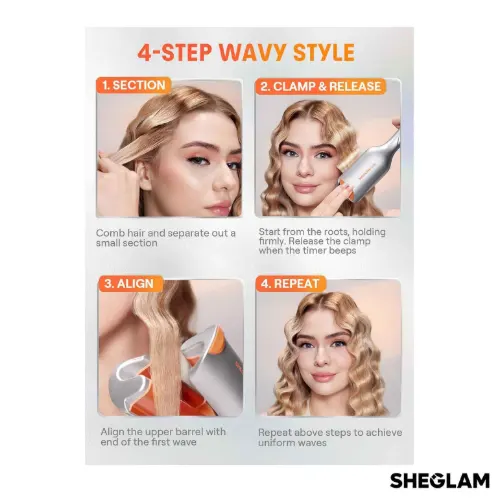 4-STEP WAVY STYLE

1. SECTION

Comb hair and separate out a small section

2. CLAMP & RELEASE

Start from the roots, holding firmly. Release the clamp when the timer beeps

3. ALIGN

Align the upper barrel with end of the first wave

4. REPEAT

Repeat above steps to achieve uniform waves

SHEGLAM