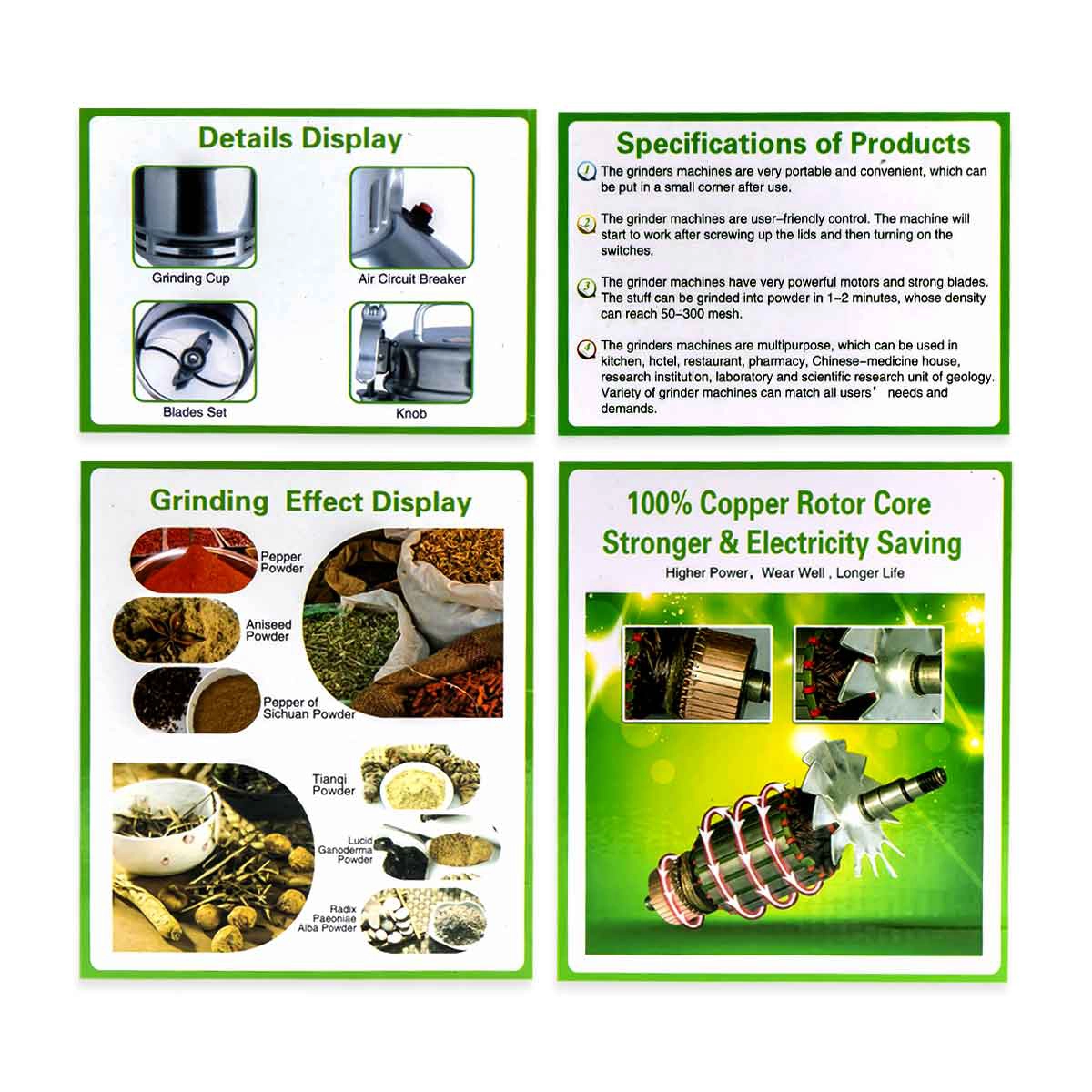 Details Display

Grinding Cup

Air Circuit Breaker

Blades Set

Knob

Specifications of Products

1 The grinders machines are very portable and convenient, which can be put in a small corner after use.

2 The grinder machines are user-friendly control. The machine will start to work after screwing up the lids and then turning on the switches.

3 The grinder machines have very powerful motors and strong blades. The stuff can be grinded into powder in 1-2 minutes, whose density can reach 50-300 mesh.

4 The grinders machines are multipurpose, which can be used in kitchen, hotel, restaurant, pharmacy, Chinese-medicine house, research institution, laboratory and scientific research unit of geology. Variety of grinder machines can match all users' needs and demands.

Grinding Effect Display

Pepper Powder

Aniseed Powder

Pepper of Sichuan Powder

Tianqi Powder

Lucid Ganoderma Powder

Radix Paeoniae Alba Powder

100% Copper Rotor Core
Stronger & Electricity Saving

Higher Power, Wear Well , Longer Life